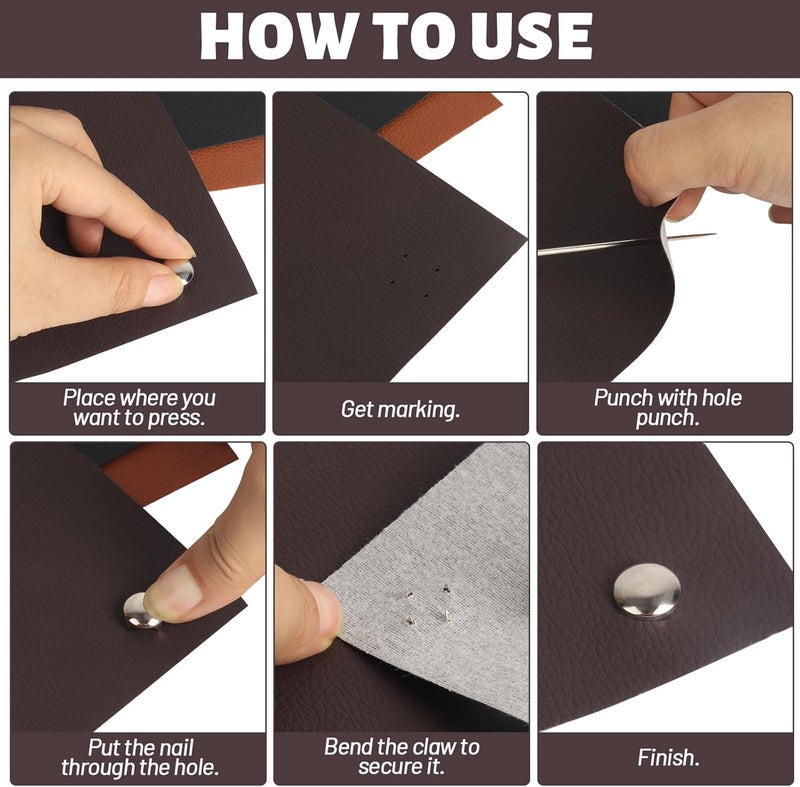 HOW TO USE

Place where you want to press.

Get marking.

Punch with hole punch.

Put the nail through the hole.

Bend the claw to secure it.

Finish.